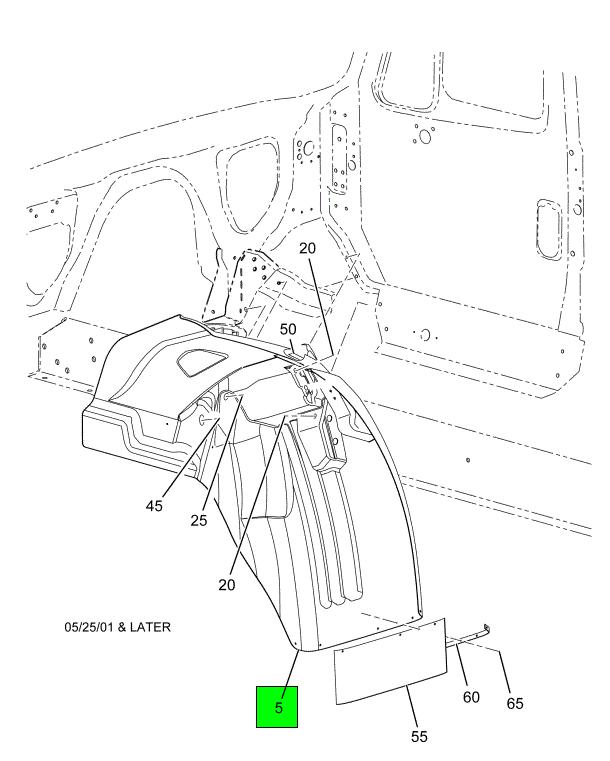 20

50

45

25

20

05/25/01 & LATER

5

60

65

55