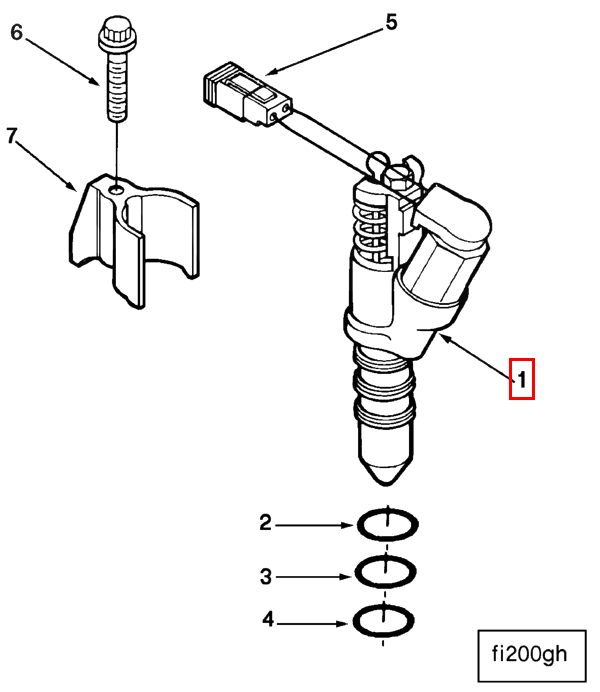 6
5
7
1
2
3
4
fi200gh