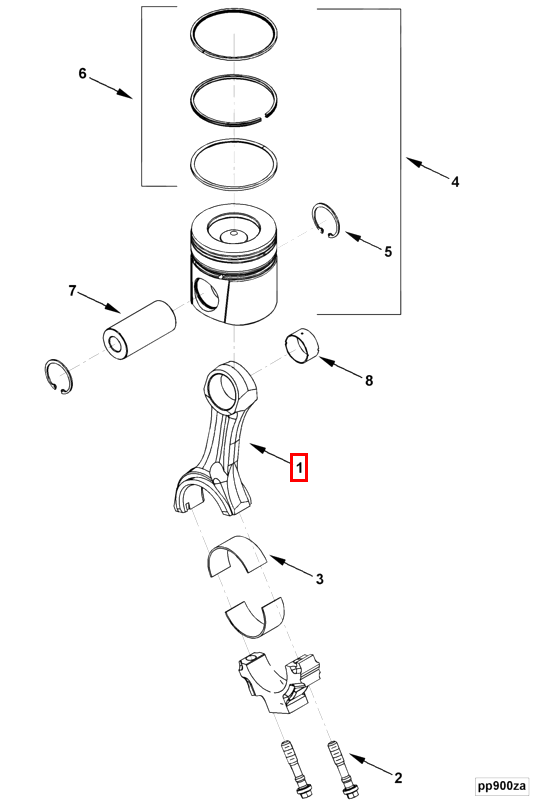 6
4
5
7
8
1
3
2
pp900za