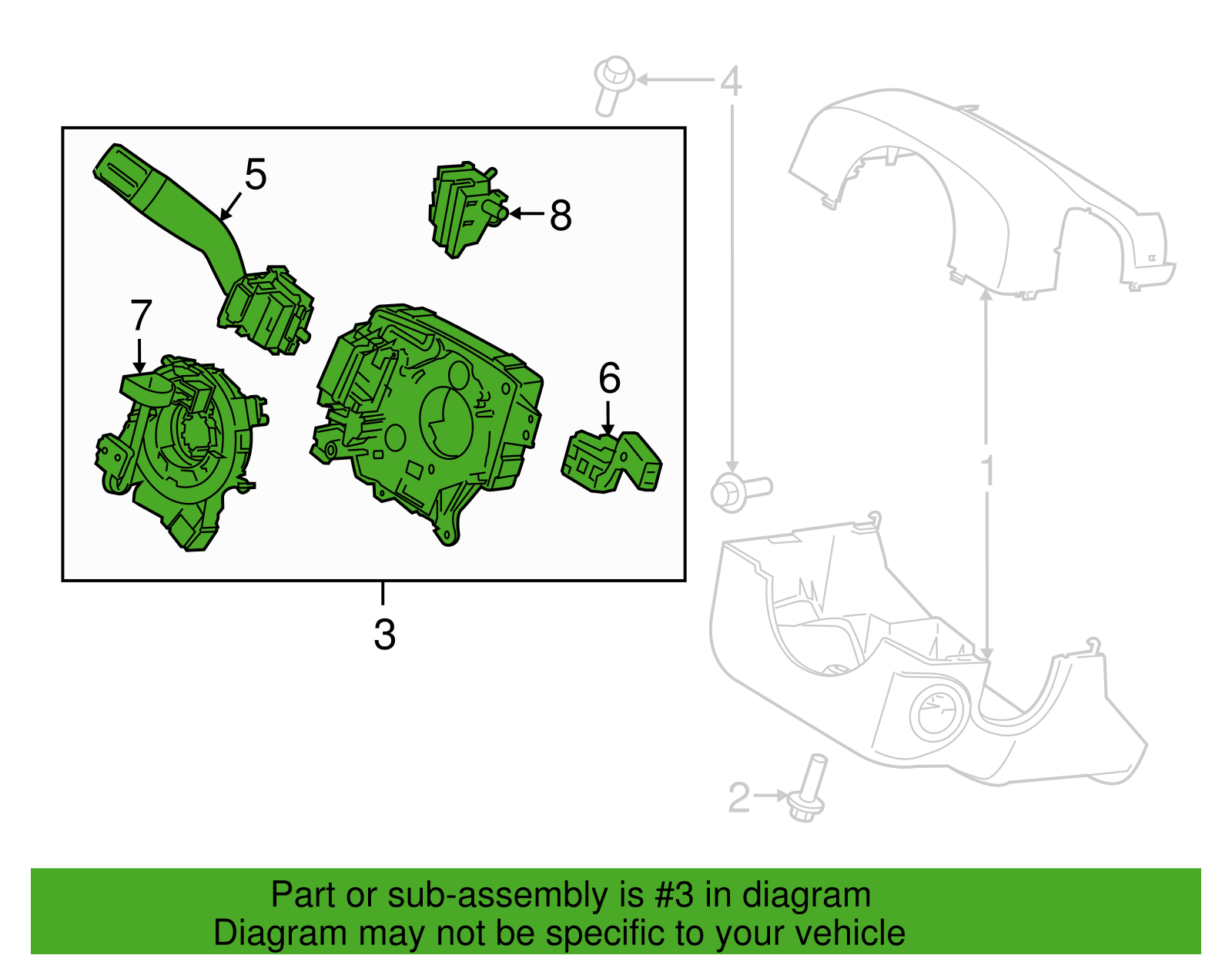 4
5
8
7
6
1
3
2

Part or sub-assembly is #3 in diagram
Diagram may not be specific to your vehicle