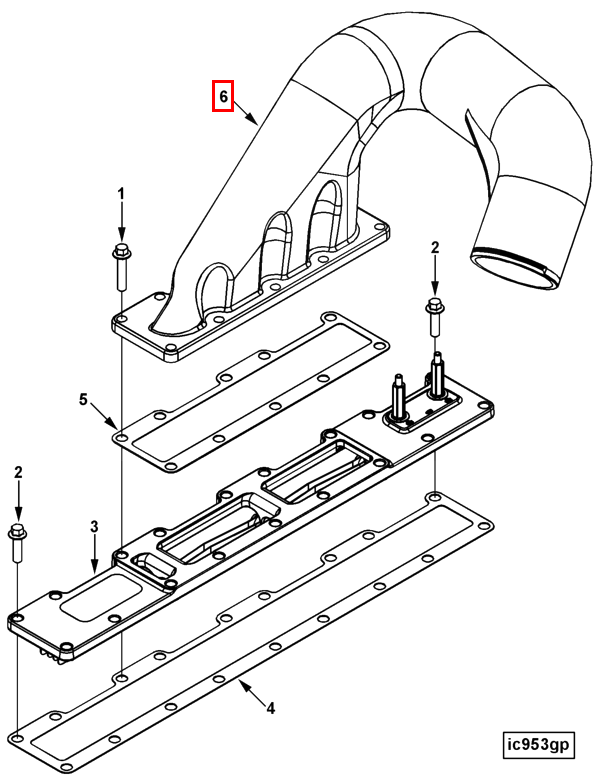 6
1
2
5
2
3
4
ic953gp