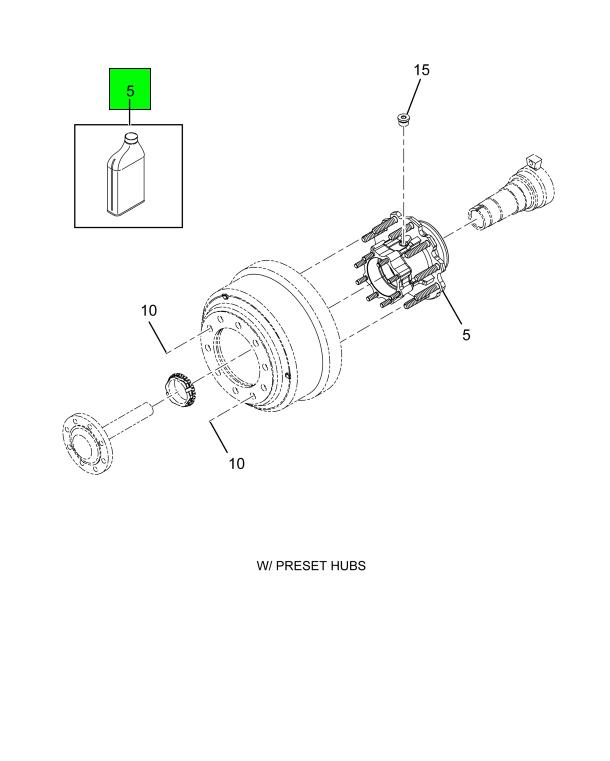 5

15

10

5

10

W/ PRESET HUBS