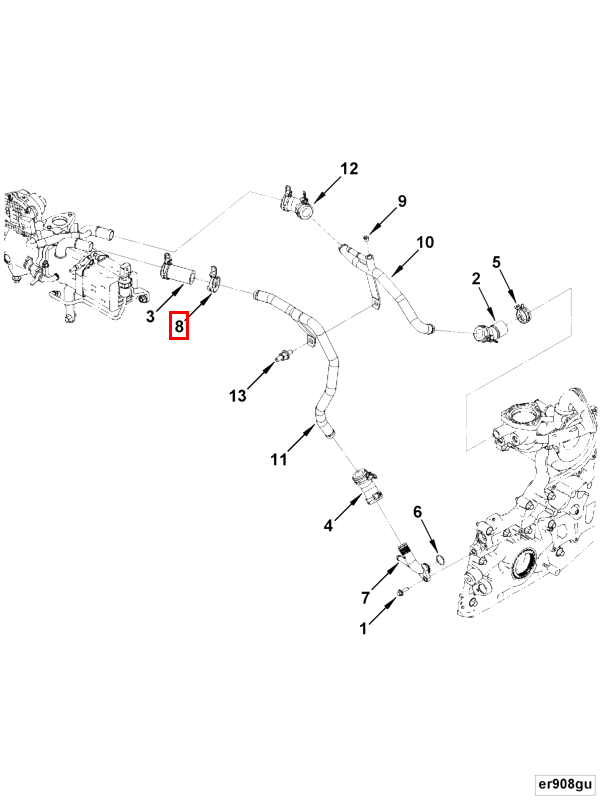 12
9
10
2
5
3
8
13
11
4
6
7
1
er908gu