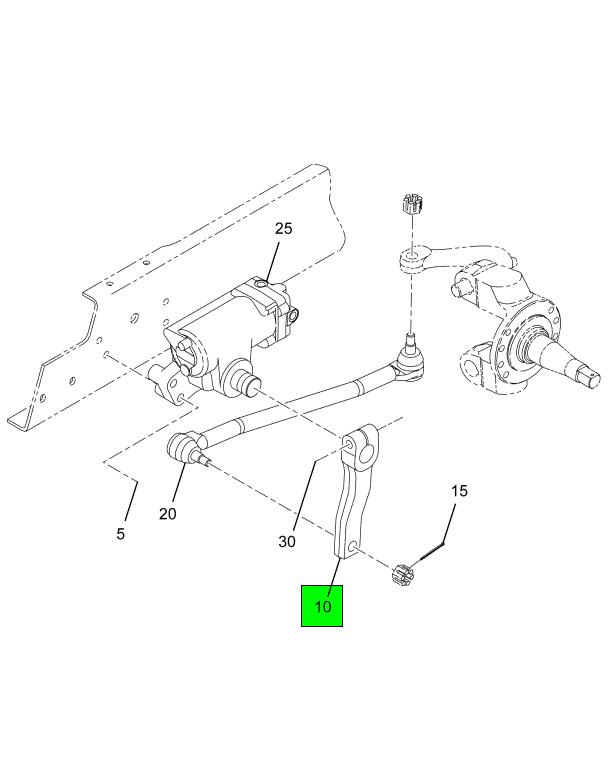 25

15

5

20

30

10