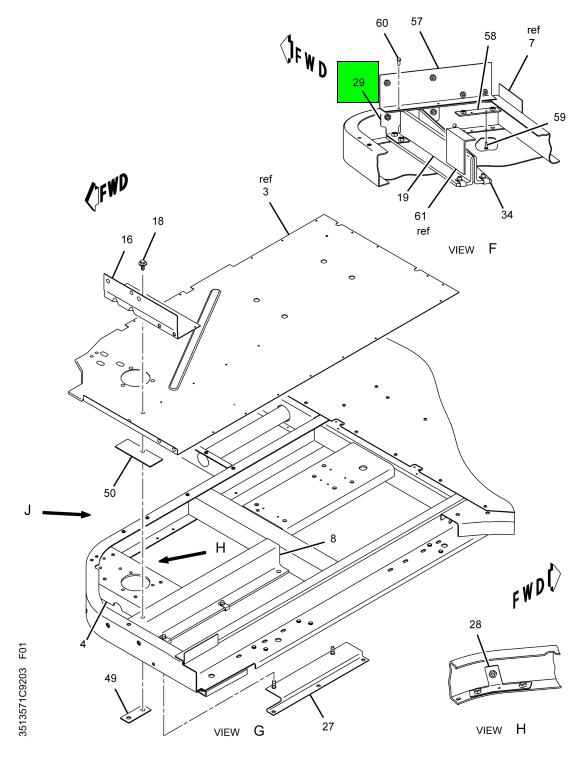 FWD
60
57
58
ref
7
29
59
19
61
ref
34
VIEW F
FWD
ref
3
18
16
50
J
H
8
4
FWD
28
49
27
VIEW G
VIEW H
3513571C9203 F01