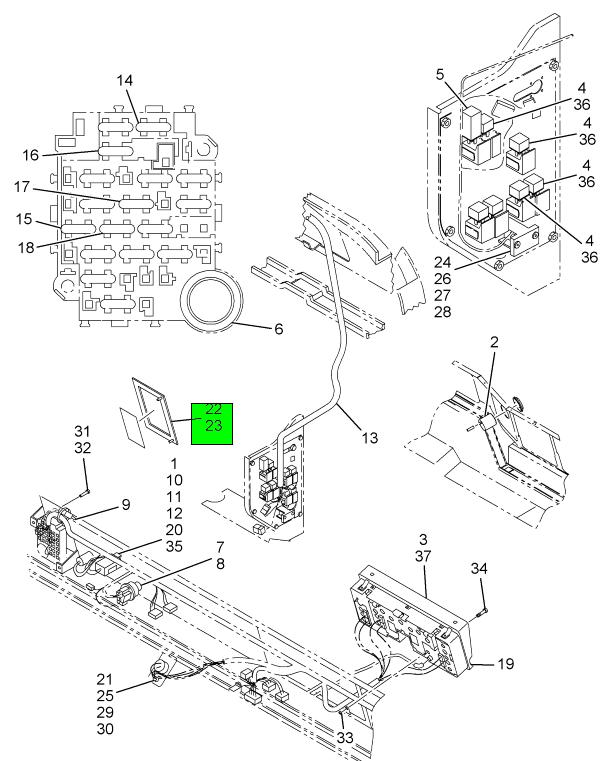 14
16
17
15
18
6
5
4
36
4
36
4
36
4
36
24
26
27
28
2
22
23
13
31
32
1
10
11
12
20
35
9
7
8
3
37
34
19
21
25
29
30
33