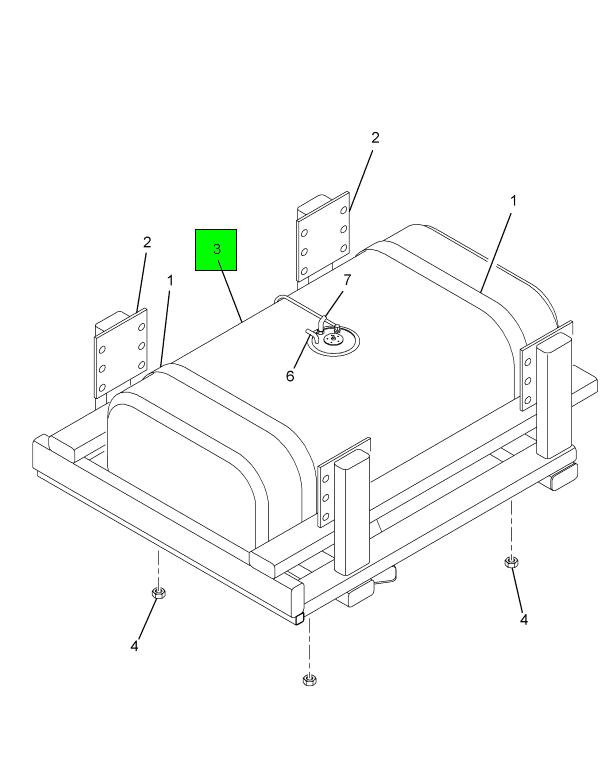 2
1
2
3
1
7
6
4
4