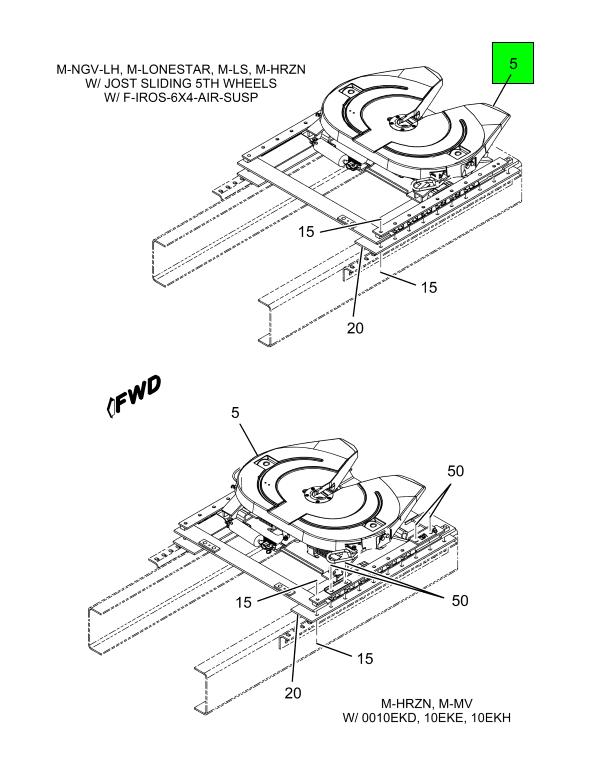 M-NGV-LH, M-LONESTAR, M-LS, M-HRZN
W/ JOST SLIDING 5TH WHEELS
W/ F-IROS-6X4-AIR-SUSP

5

15

15

20

FWD

5

50

15

50

15

20

M-HRZN, M-MV
W/ 0010EKD, 10EKE, 10EKH