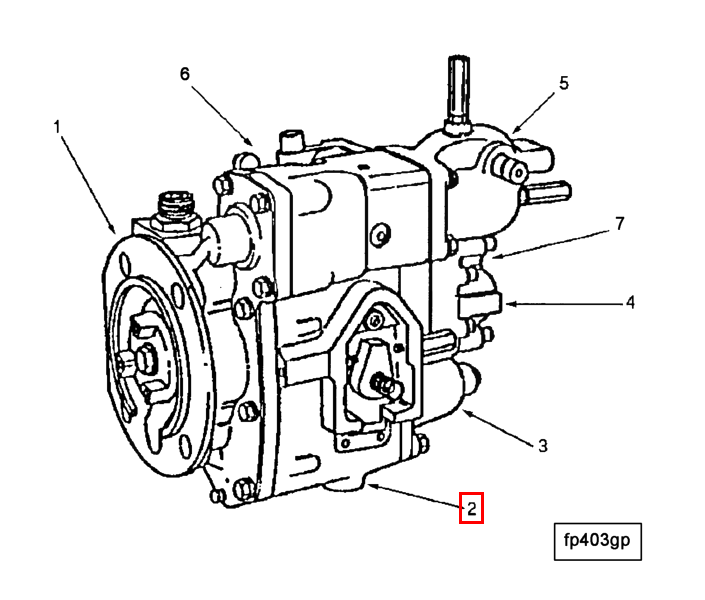 6
5
1
7
4
3
2
fp403gp