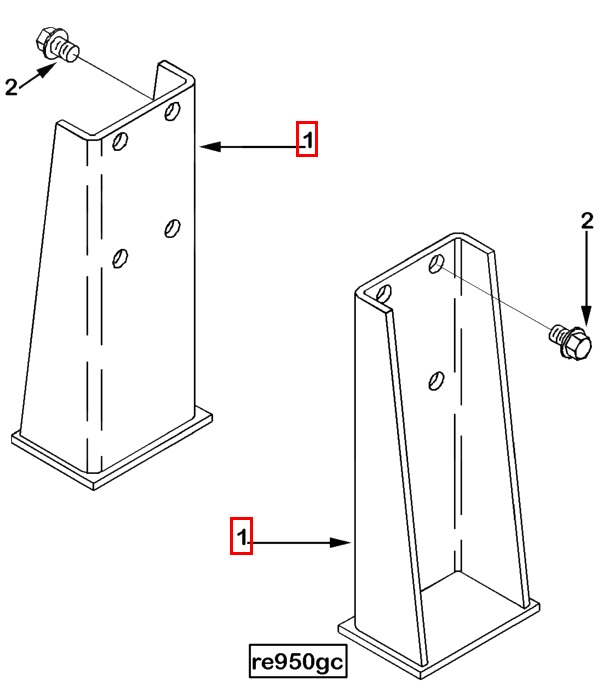 2

1

2

1

re950gc