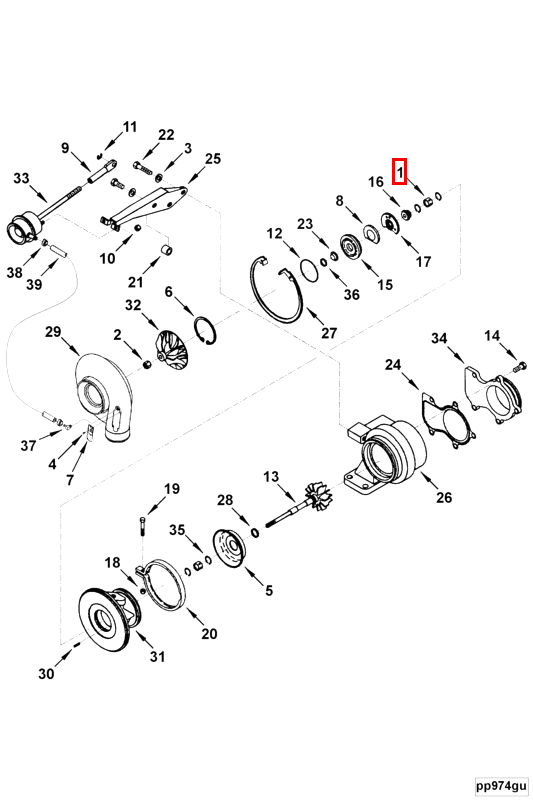 11
22
9
3
25
33
1
16
8
23
12
17
10
38
39
21
15
36
32
6
27
29
2
34
14
24
37
4
7
26
13
19
28
35
18
5
20
31
30
pp974gu