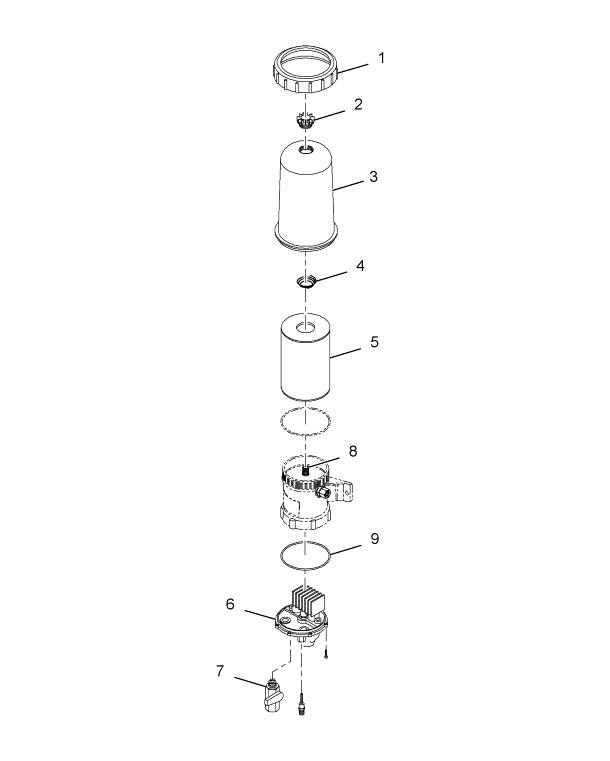 1
2
3
4
5
8
9
6
7