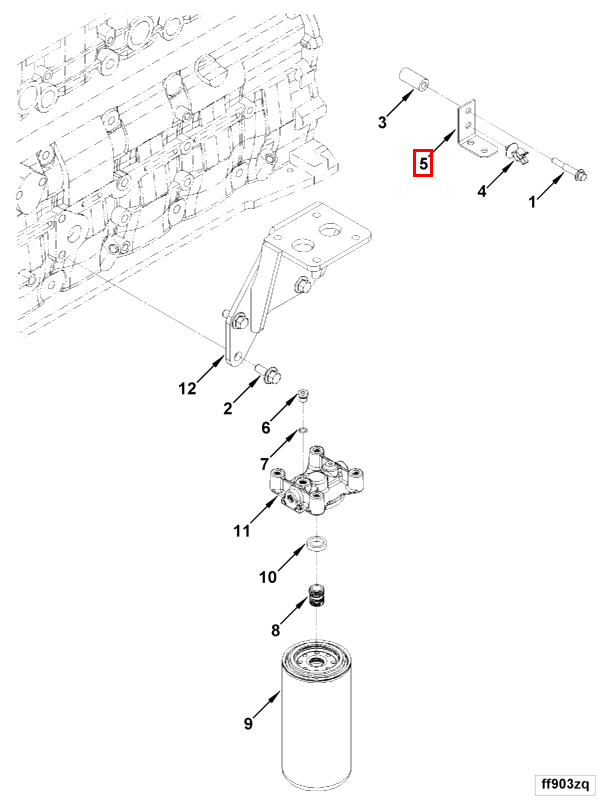 3
5
4
1
12
2
6
7
11
10
8
9
ff903zq