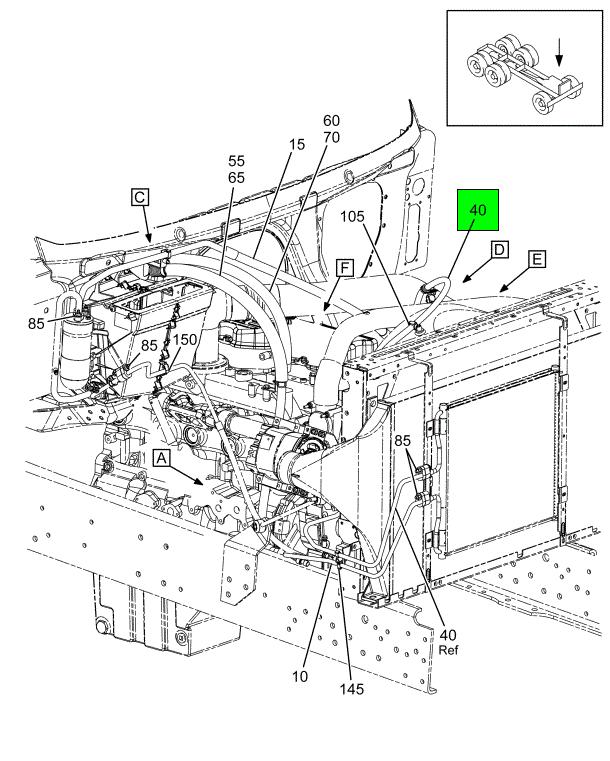 60
70
15
55
65
C
105
40
D
E
F
85
85
150
A
85
40
Ref
10
145