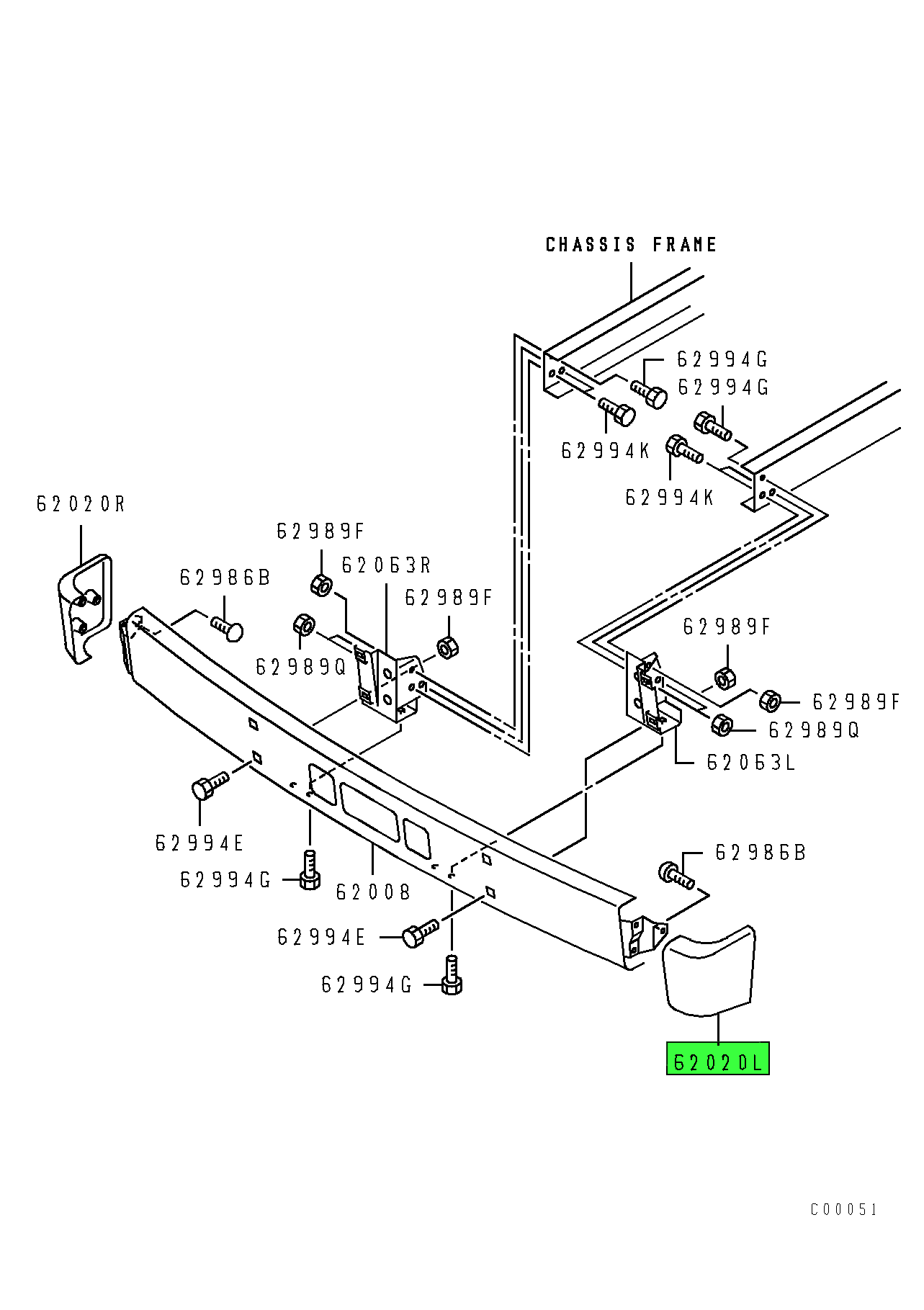 CHASSIS FRAME

62994G
62994G
62994K
62994K
62020R
62989F
62063R
62986B
62989F
62989Q
62989F
62989F
62989Q
62063L
62994E
62994G
62008
62986B
62994E
62994G
62020L

C00051