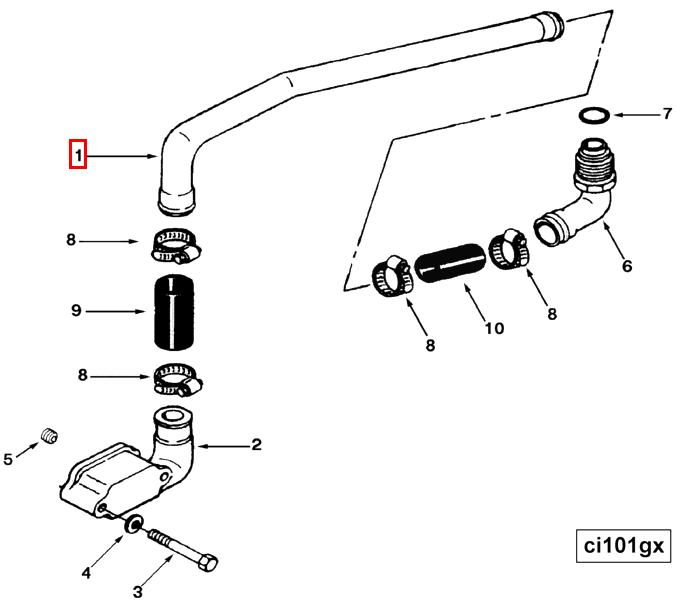 1
7
8
6
9
8
10
8
8
5
2
4
3
ci101gx