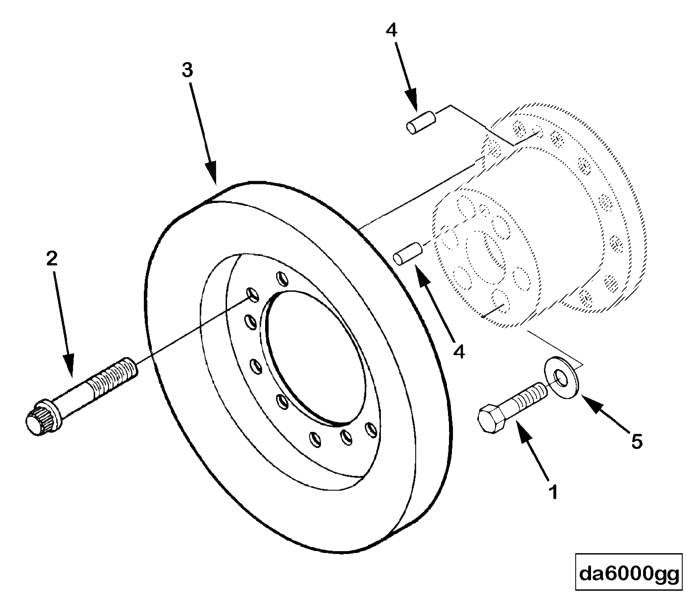 4
3
2
4
5
1
da6000gg