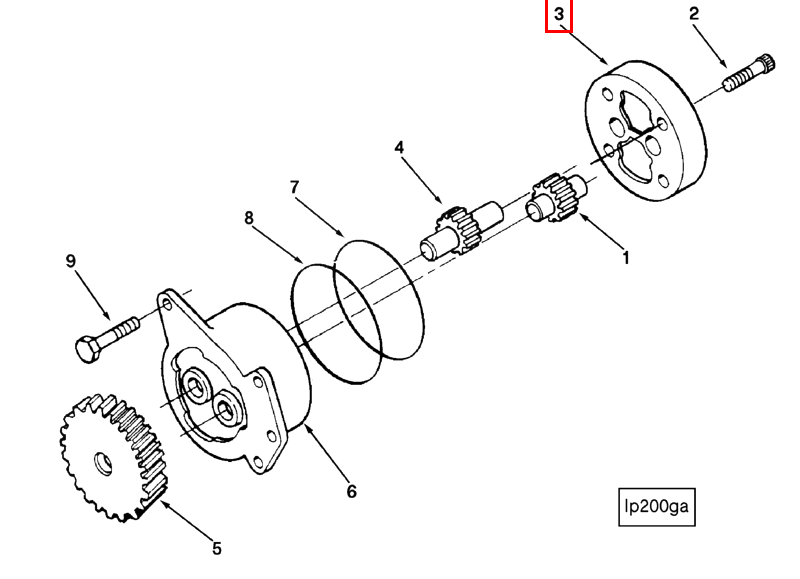 3
2
4
7
8
1
9
6
5
lp200ga