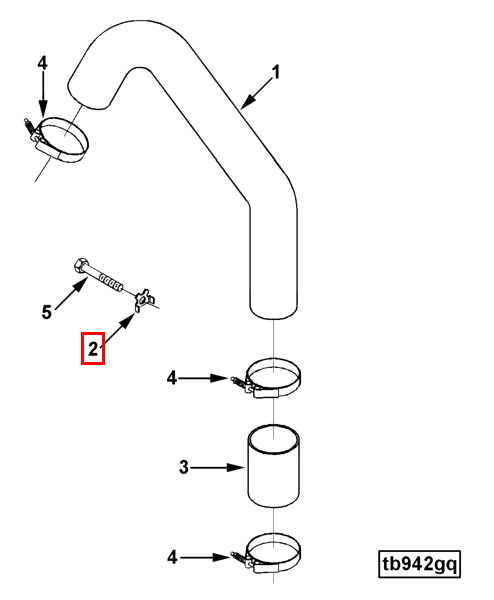 4
1
5
2
4
3
4
tb942gq