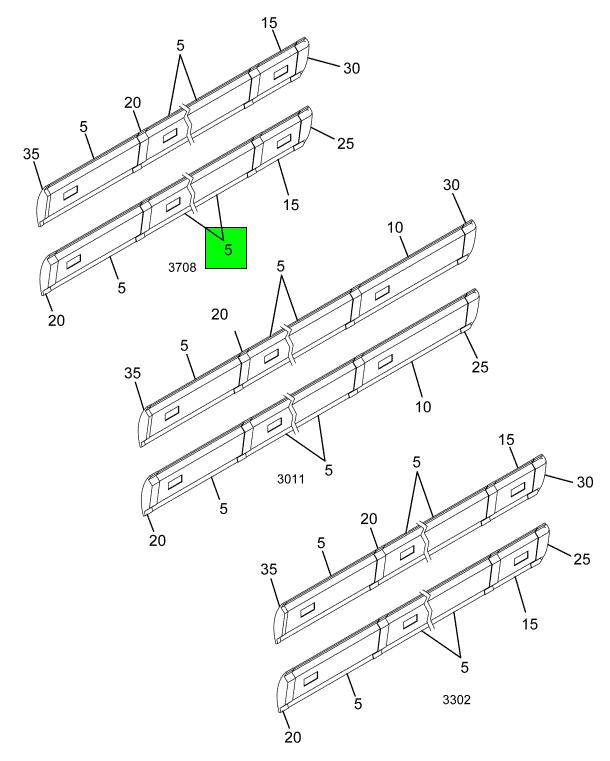 15
5
30
20
5
35
25
15
5
3708
5
20
30
10
5
20
5
35
25
10
5
3011
5
20
15
5
30
20
5
35
25
15
5
5
3302
20