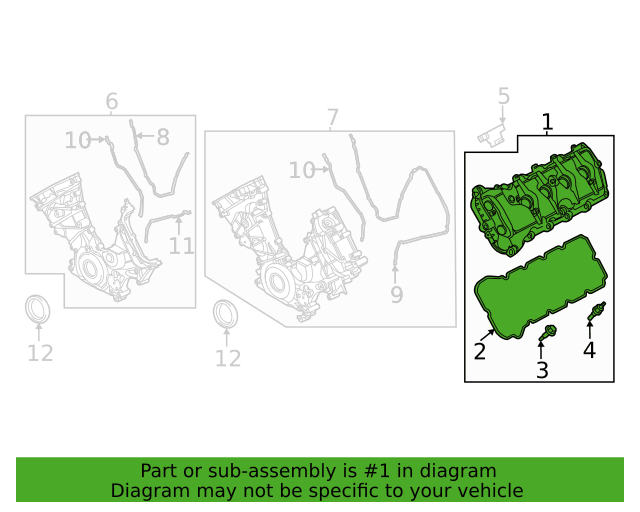 6
10
8
11
12
7
10
9
12
5
1
2
3
4

Part or sub-assembly is #1 in diagram
Diagram may not be specific to your vehicle