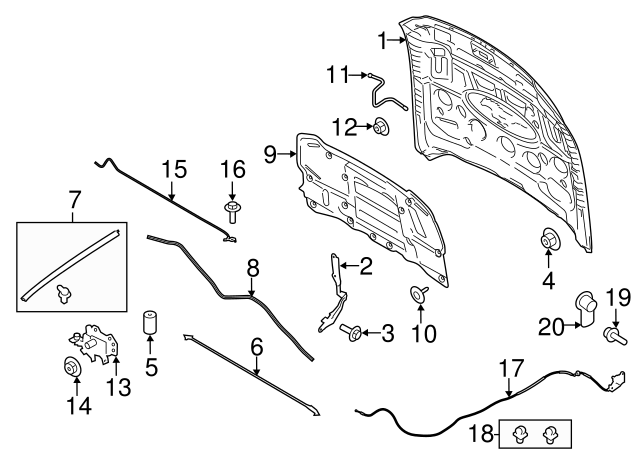 1
11
12
9
15
16
7
8
2
4
19
20
3
10
5
13
14
6
17
18