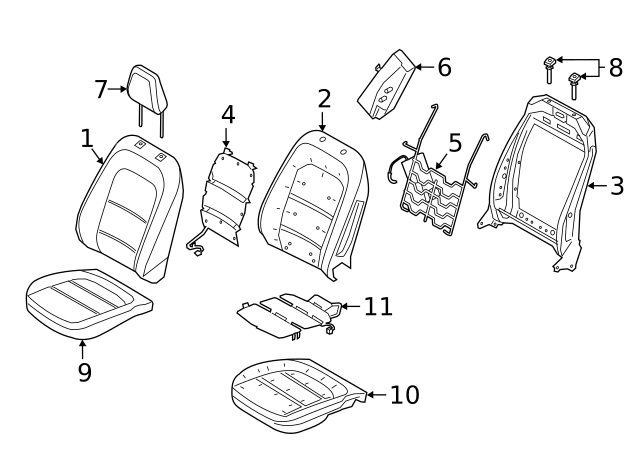 7
1
4
2
6
5
8
3
11
9
10