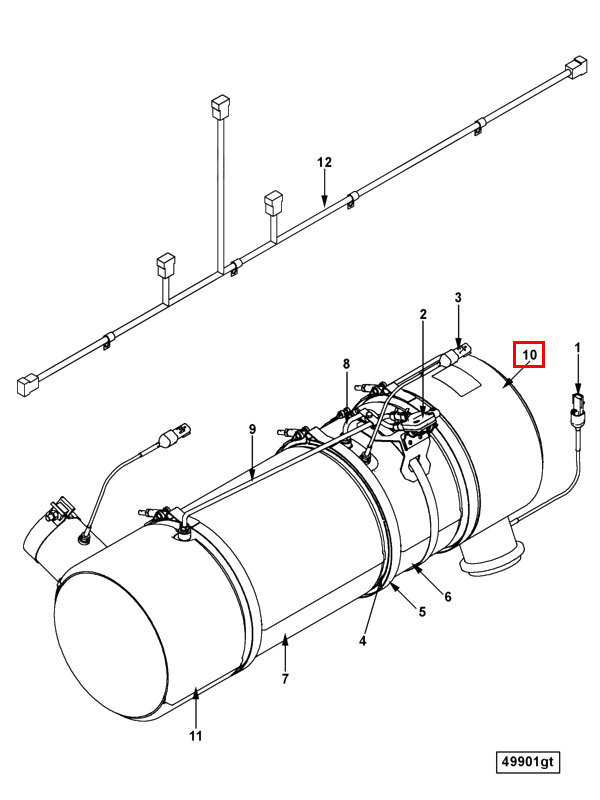 12

3
2
10
1
8
9
6
5
4
7
11
49901gt