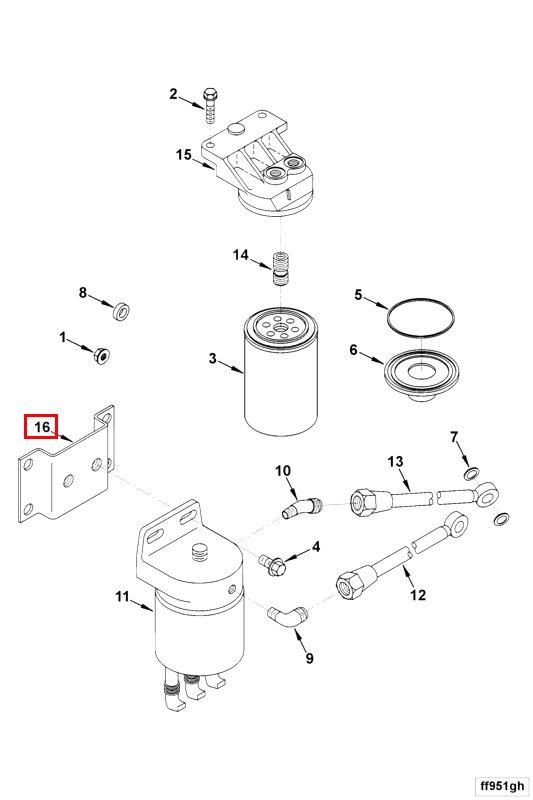 2
15
14
8
5
1
3
6
16
7
10
13
4
11
12
9
ff951gh