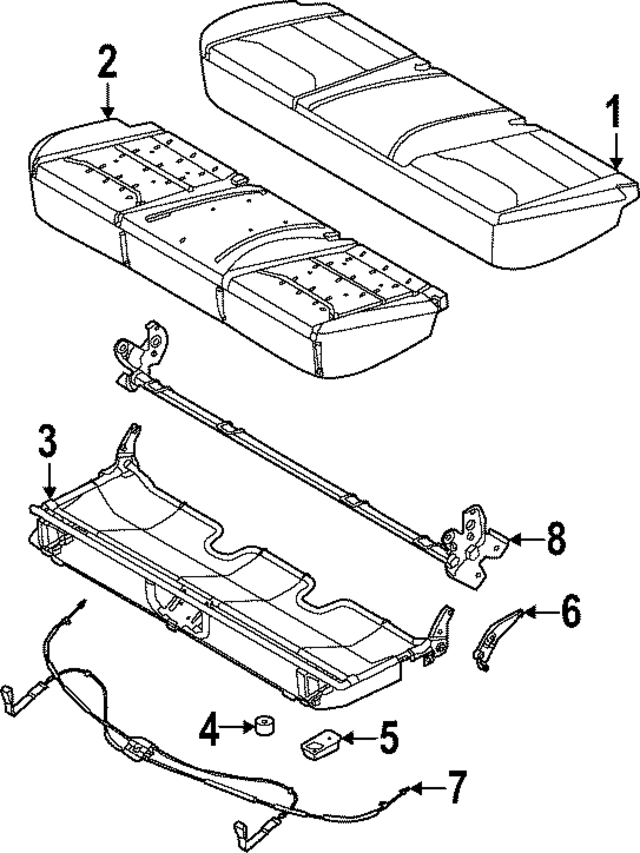 2
1
3
8
6
4
5
7