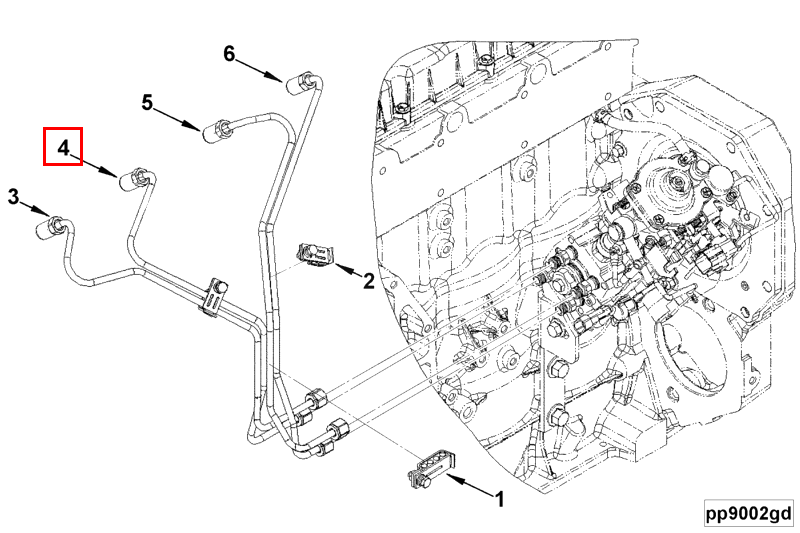 6
5
4
3
2
1
pp9002gd