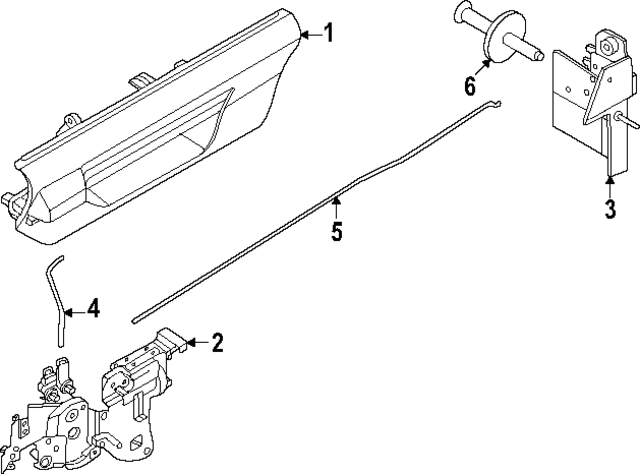 1
6
3
5
4
2