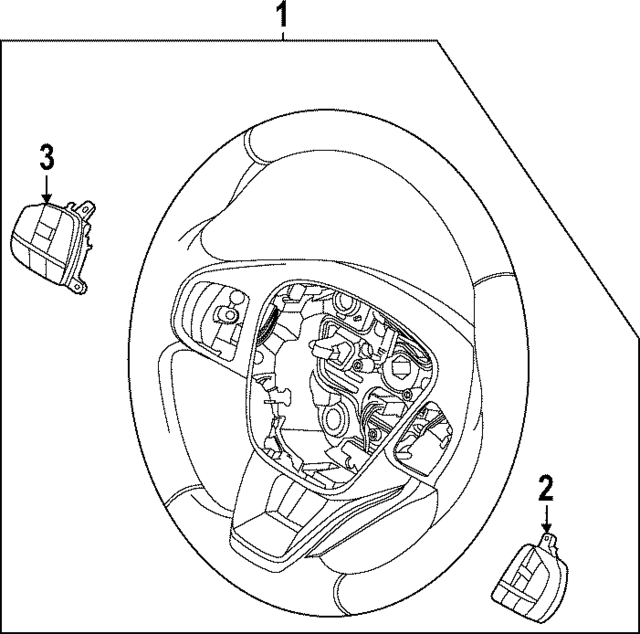 1
3
2