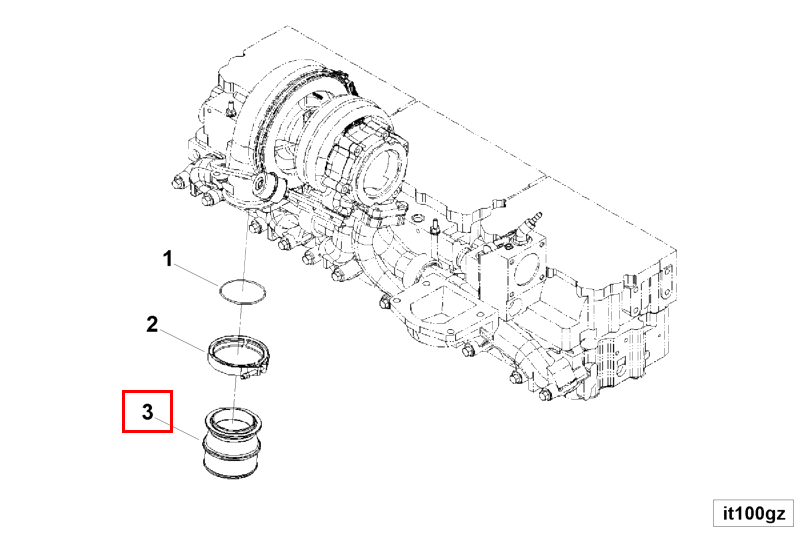 1
2
3
it100gz