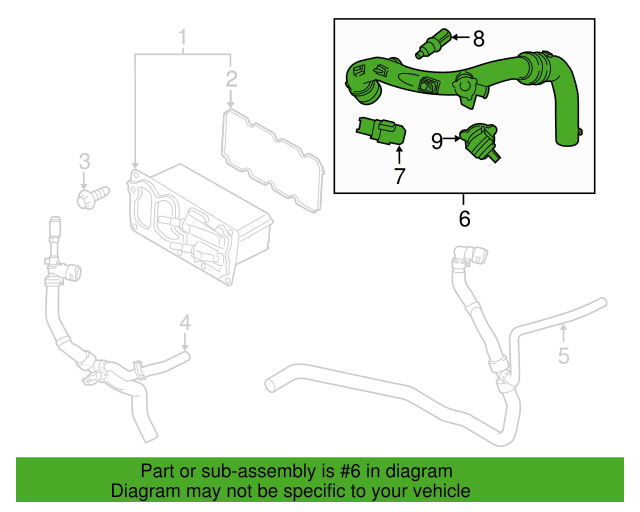 1
2
3
4
5
8
9
7
6

Part or sub-assembly is #6 in diagram
Diagram may not be specific to your vehicle