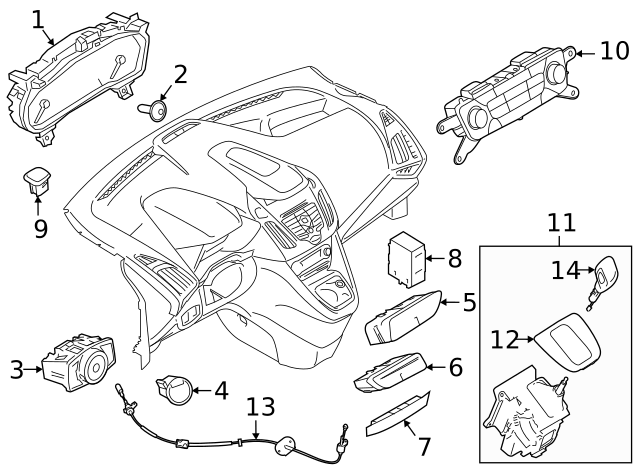 1
2
10
9
11
8
14
5
12
3
6
4
13
7