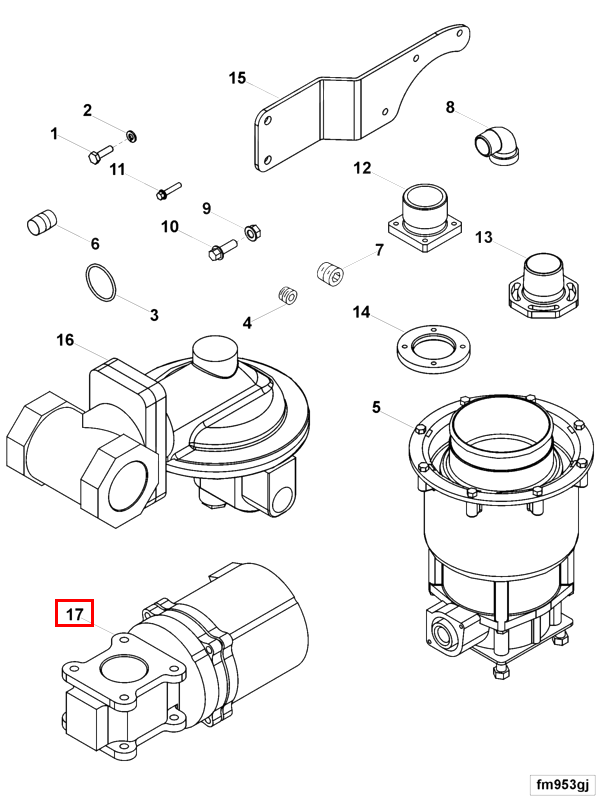 15
2
8
1
11
12
9
10
6
7
13
3
4
14
16
5
17
fm953gj