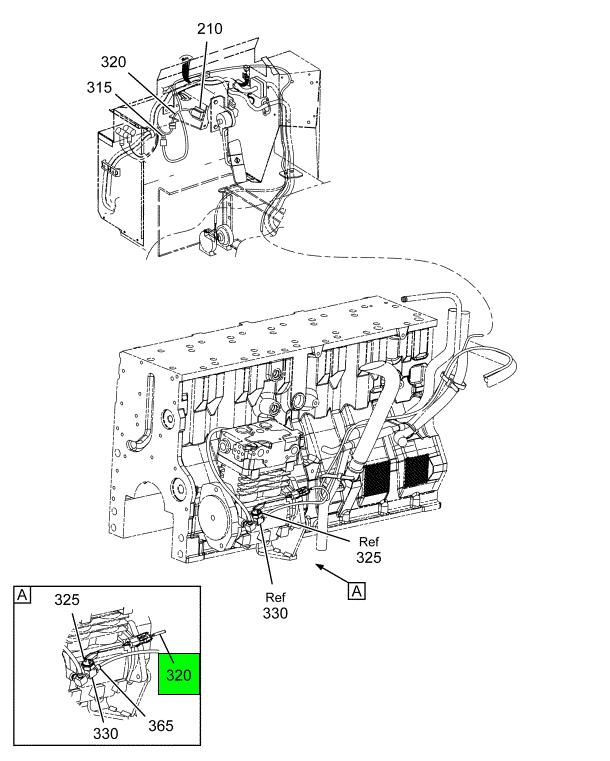 210
320
315
Ref
325
Ref
330
A
A
325
320
330
365