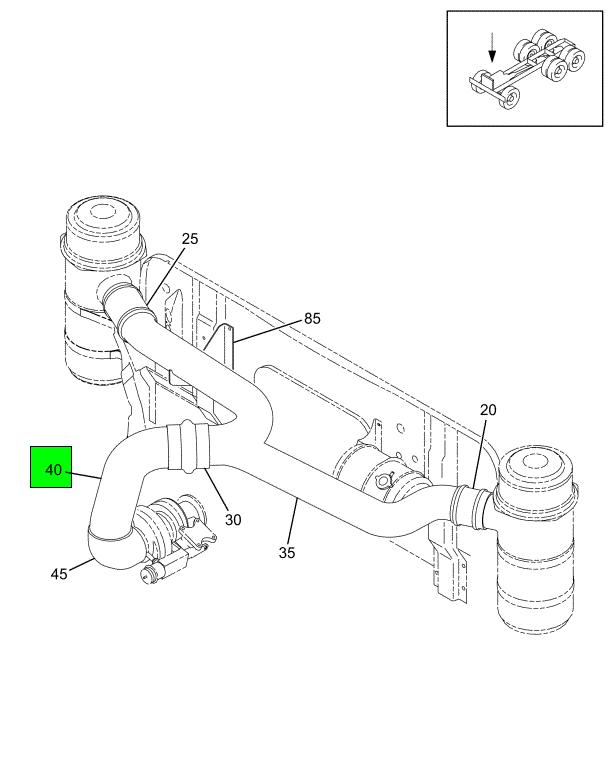 25
85
20
40
30
35
45