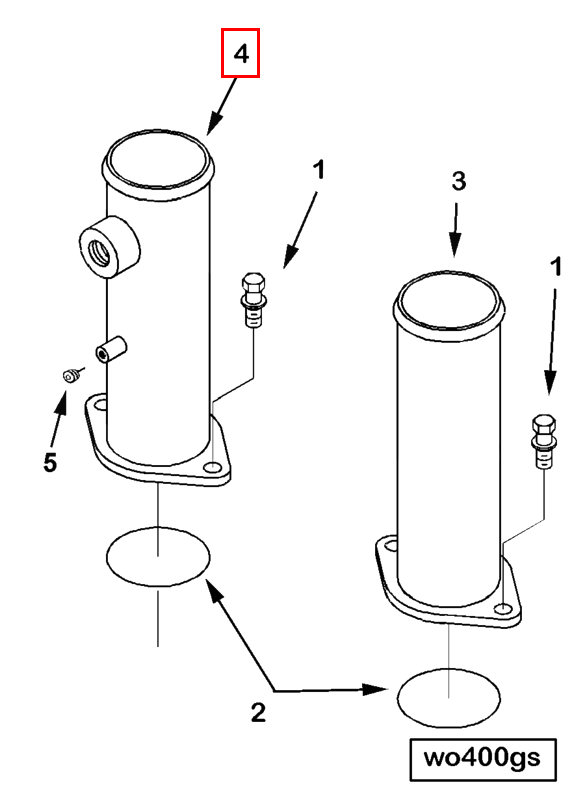 4
1
3
1
5
2
wo400gs