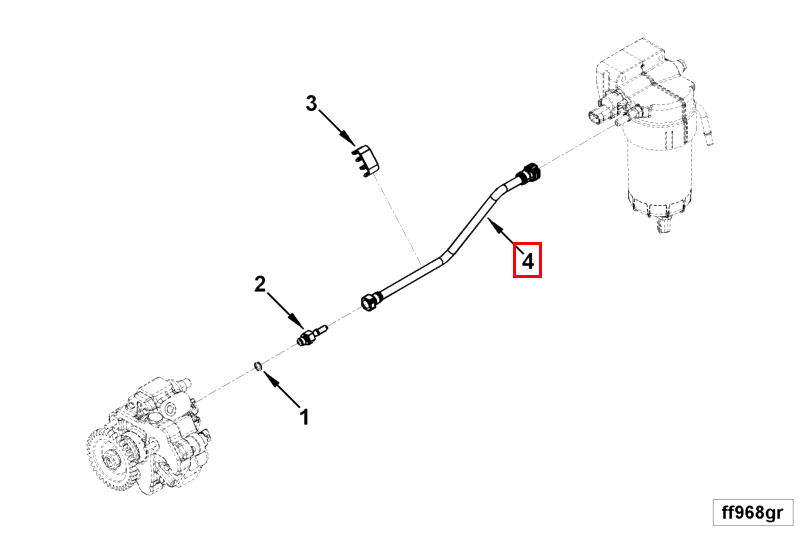 3

4

2

1

ff968gr