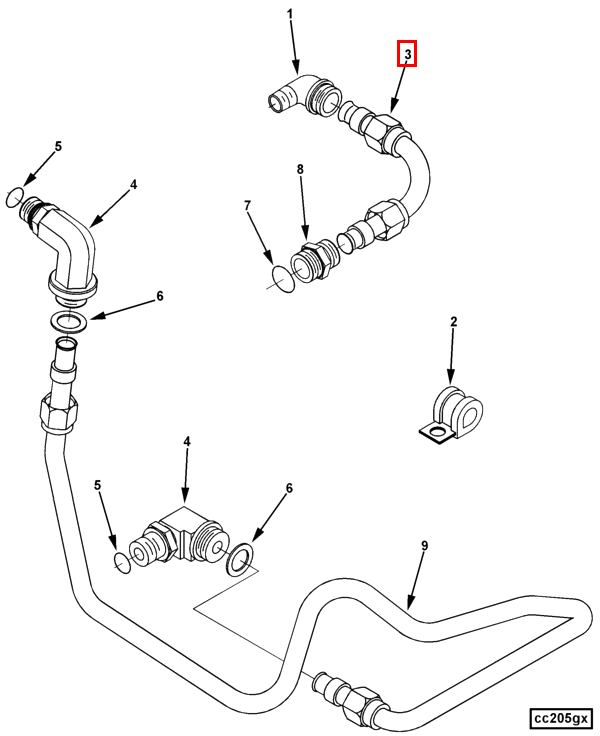 1
3
5
4
8
7
6
2
4
5
6
9
cc205gx