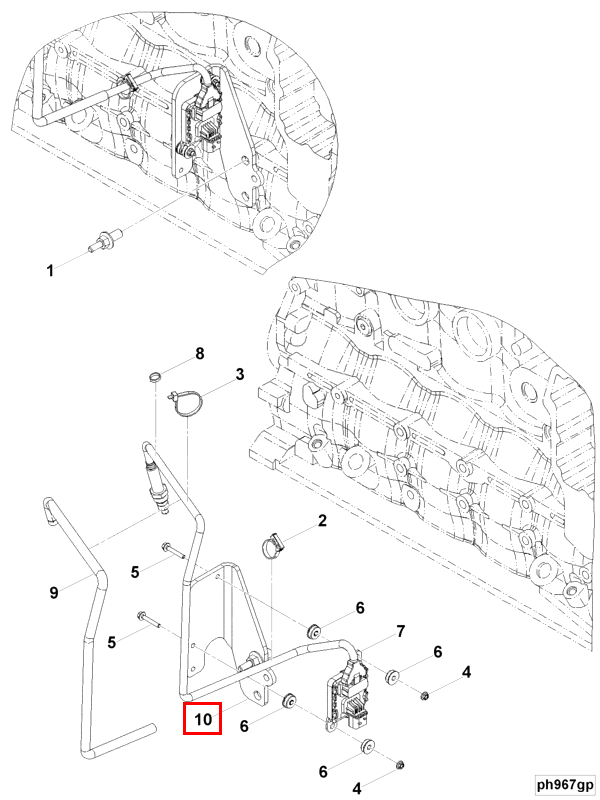 1
8
3
2
9
5
5
6
7
6
4
10
6
6
4
ph967gp