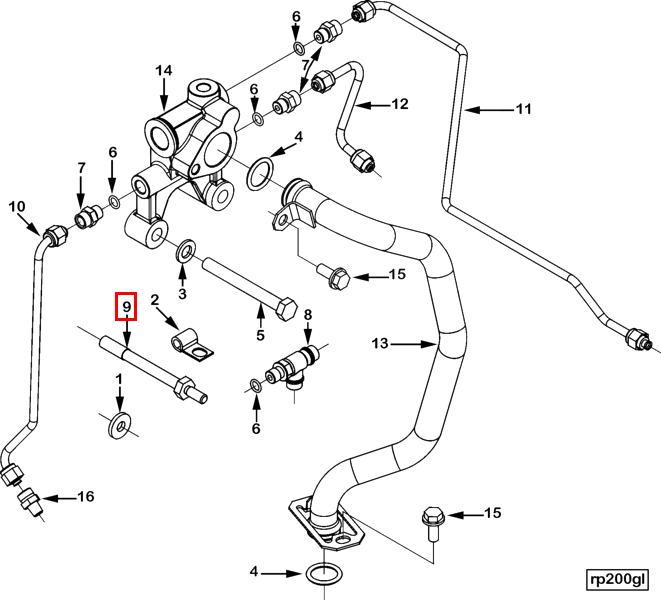 6
7
14
6
12
11
4
7
6
10
15
3
9
2
5
8
13
1
6
16
15
4
rp200gl