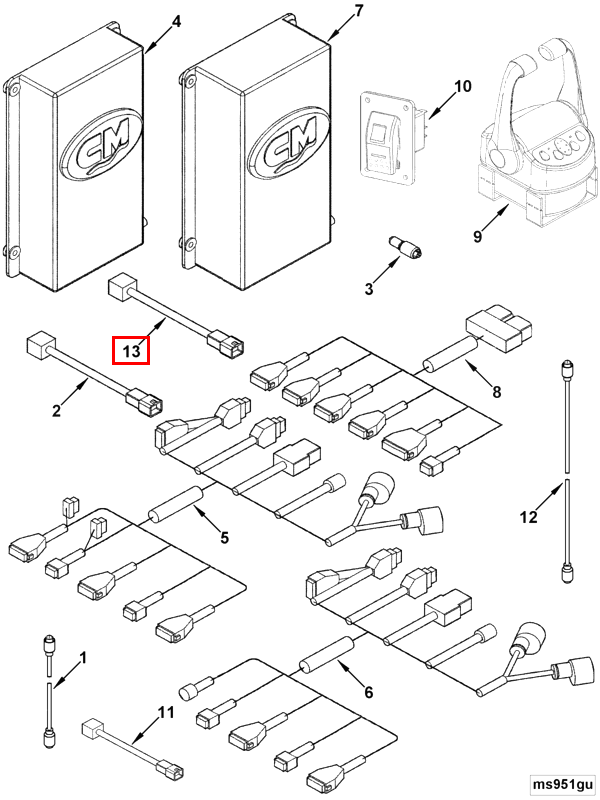 4
7
CM
CM
10
9
3
13
8
2
12
5
1
6
11
ms951gu