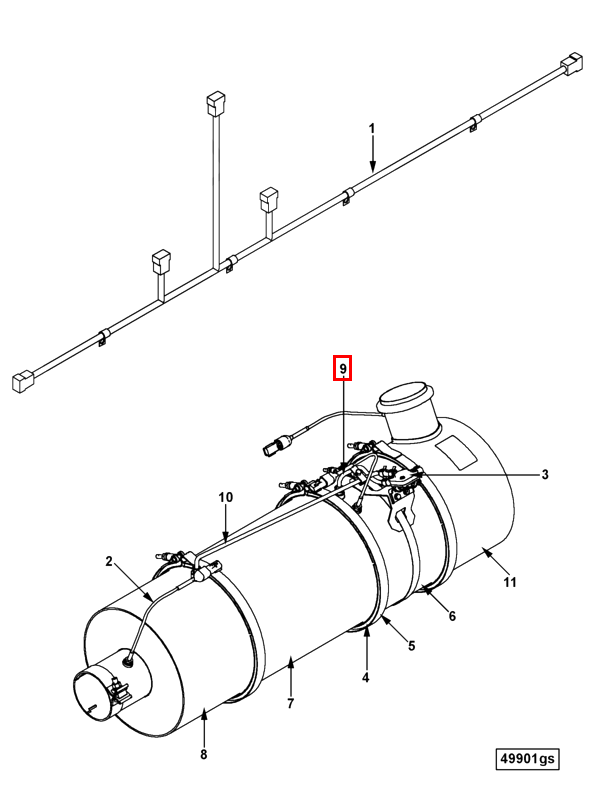 1

9

3

10

2

11

6

5

4

7

8

49901gs