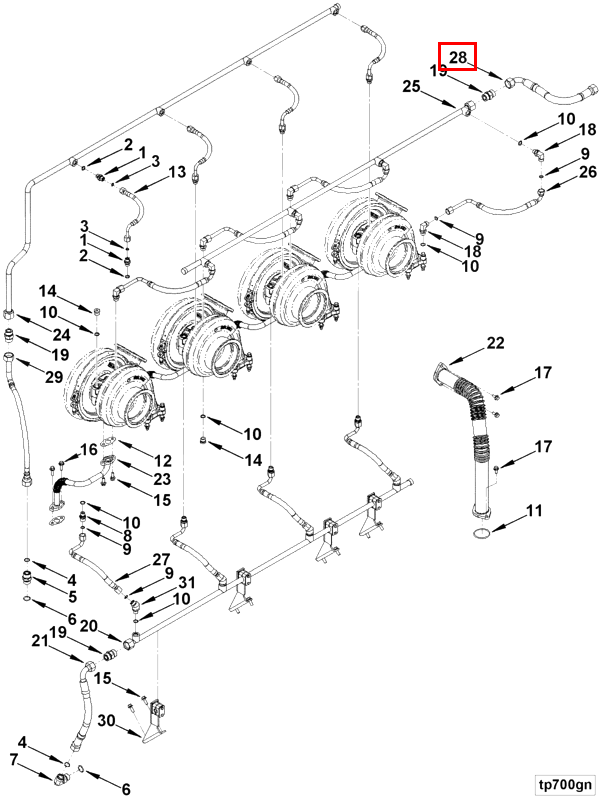 28
19
25
10
18
9
26
2
1
3
13
3
1
2
9
18
10
14
10
24
19
29
22
17
17
11
10
14
16
12
23
15
10
8
9
27
9
31
10
4
5
6
20
19
21
15
30
4
7
6
tp700gn