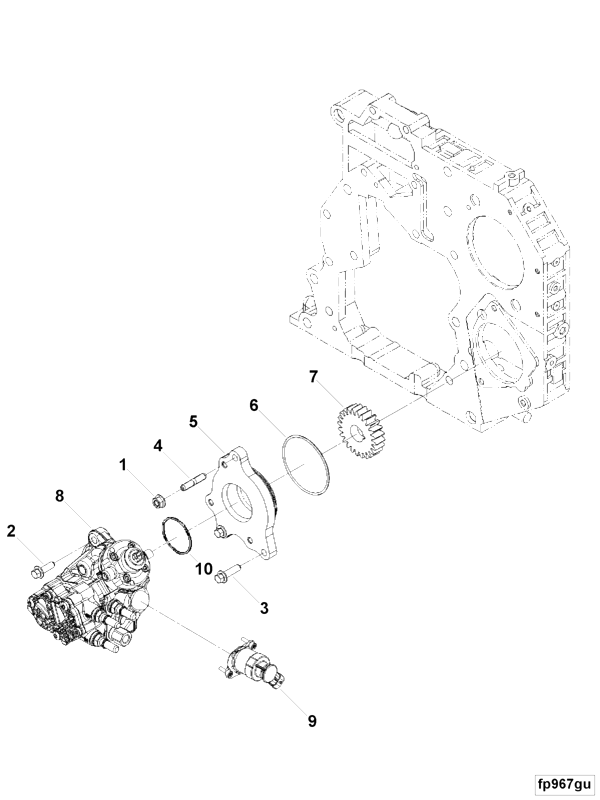 7
6
5
4
1
8
2
10
3
9
fp967gu