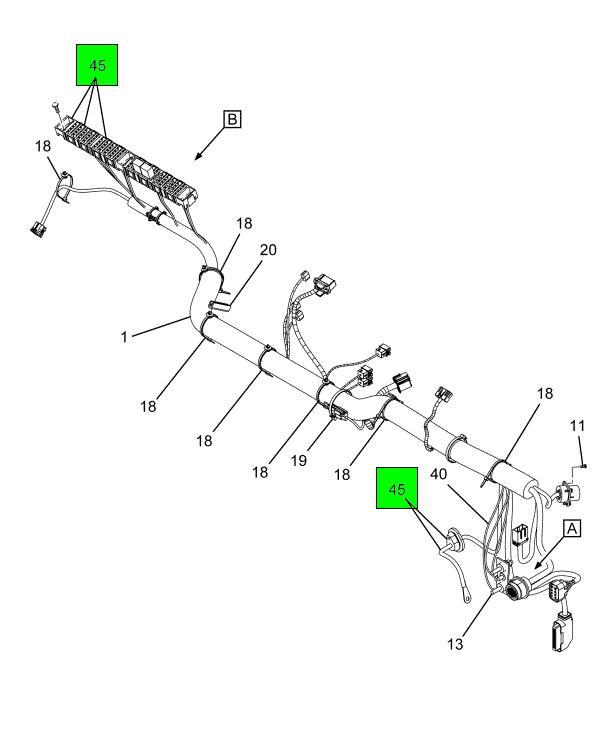 45

B

18

18

20

1

18

18

18

19

18

18

11

45

40

A

13