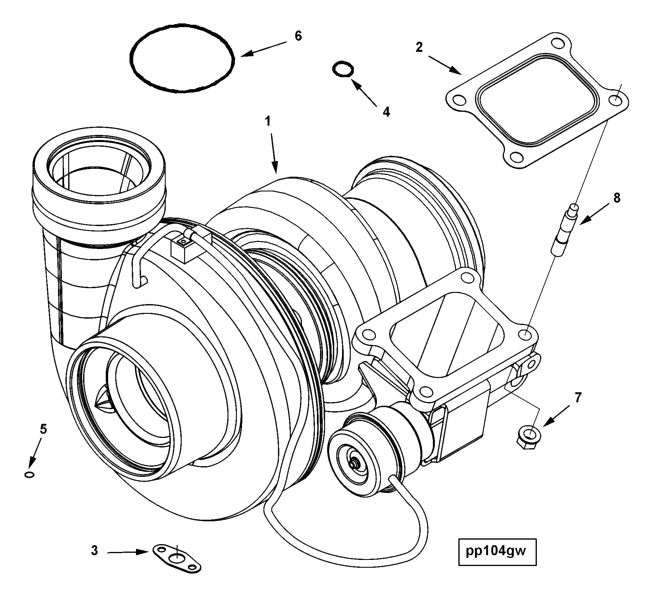 6
2
4
1
8
7
5
3
pp104gw